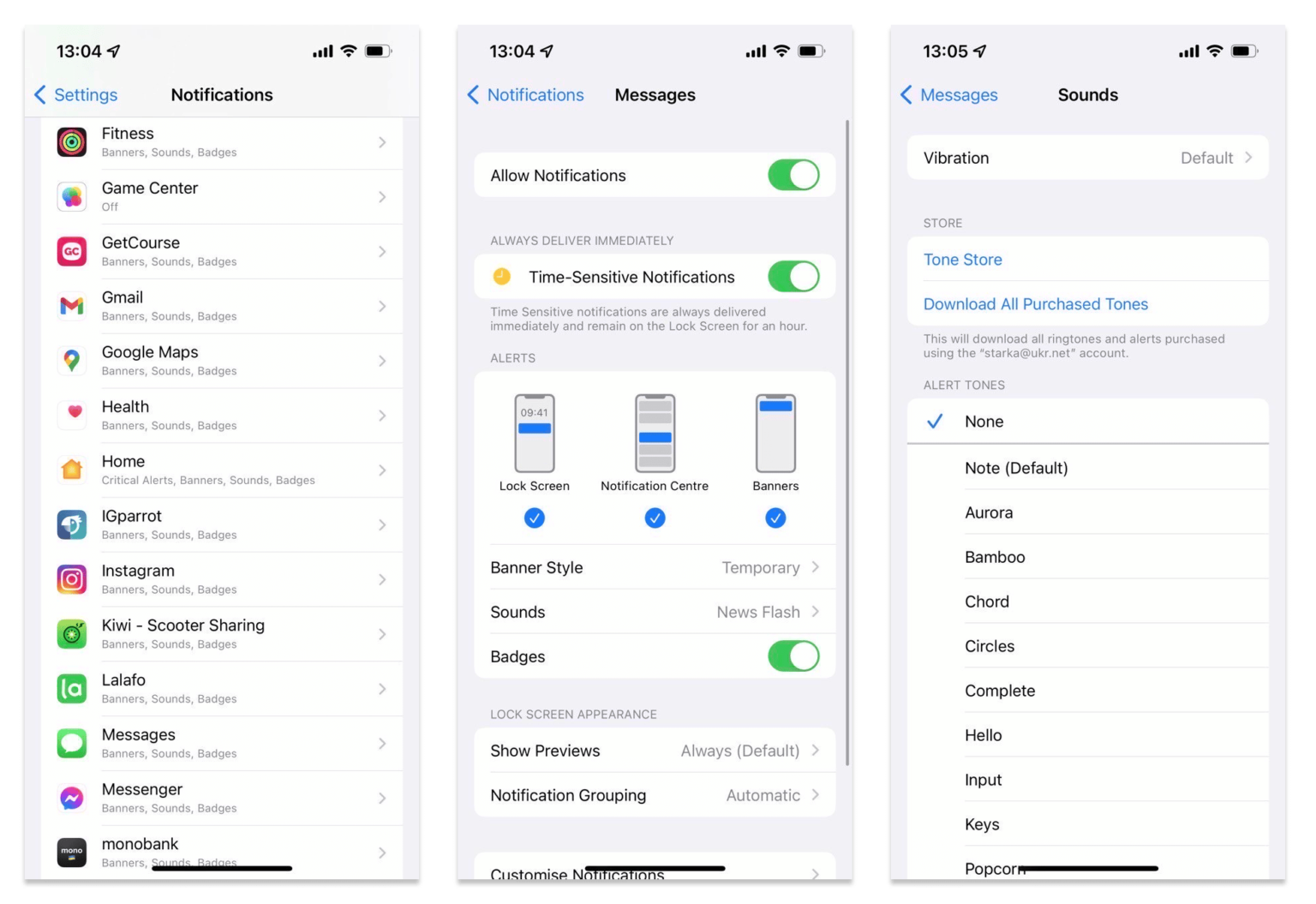 13:04

Settings Notifications

Fitness
Banners, Sounds, Badges

Game Center
Off

GetCourse
Banners, Sounds, Badges

Gmail
Banners, Sounds, Badges

Google Maps
Banners, Sounds, Badges

Health
Banners, Sounds, Badges

Home
Critical Alerts, Banners, Sounds, Badges

IGparrot
Banners, Sounds, Badges

Instagram
Banners, Sounds, Badges

Kiwi - Scooter Sharing
Banners, Sounds, Badges

Lalafo
Banners, Sounds, Badges

Messages
Banners, Sounds, Badges

Messenger
Banners, Sounds, Badges

monobank
Banners, Sounds, Badges

13:04

Notifications Messages

Allow Notifications

ALWAYS DELIVER IMMEDIATELY

Time-Sensitive Notifications

Time Sensitive notifications are always delivered immediately and remain on the Lock Screen for an hour.

ALERTS

09:41

Lock Screen Notification Centre Banners

Banner Style Temporary

Sounds News Flash

Badges

LOCK SCREEN APPEARANCE

Show Previews Always (Default)

Notification Grouping Automatic

Customise Notifications

13:05

Messages Sounds

Vibration Default

STORE

Tone Store

Download All Purchased Tones

This will download all ringtones and alerts purchased using the "starka@ukr.net" account.

ALERT TONES

None

Note (Default)

Aurora

Bamboo

Chord

Circles

Complete

Hello

Input

Keys

Popcorn